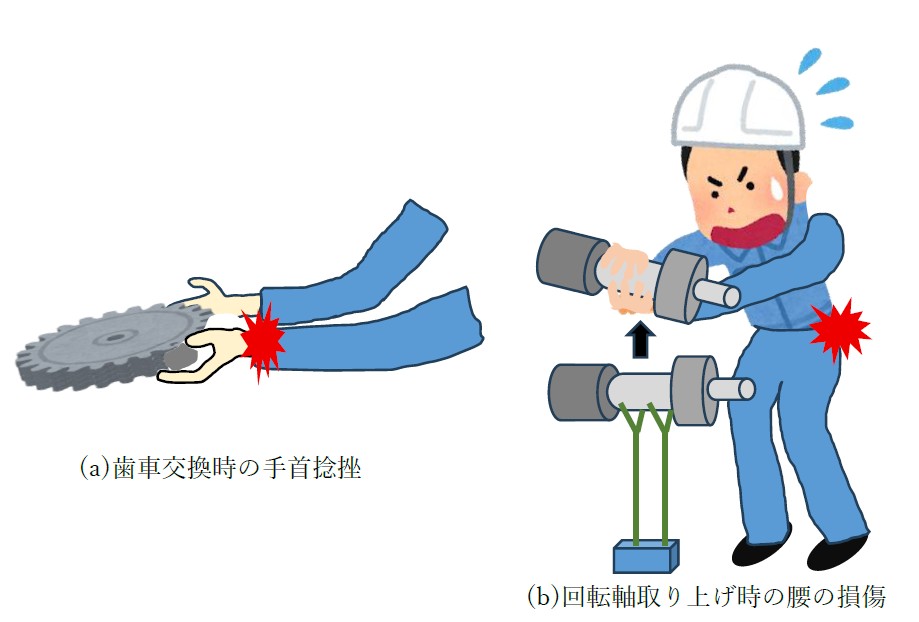 (a)歯車交換時の手首捻挫

(b)回転軸取り上げ時の腰の損傷